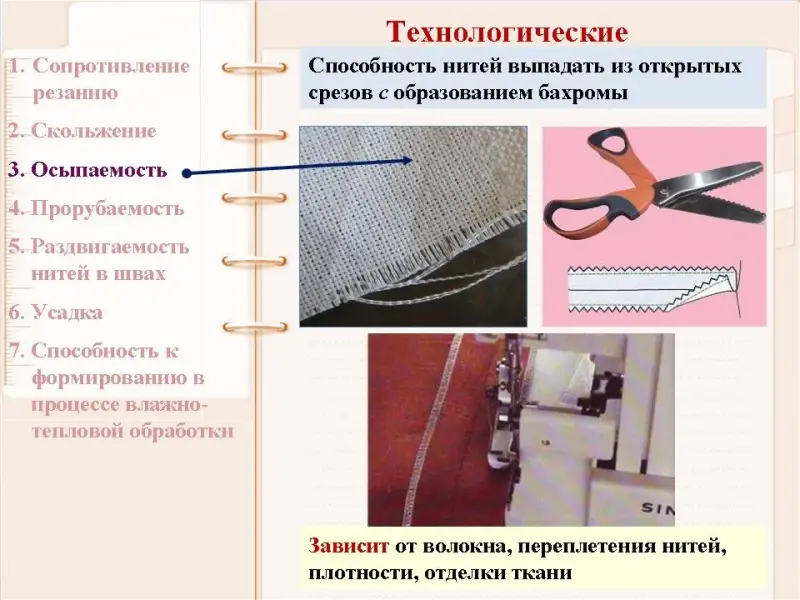 Технологические

1. Сопротивление резанию
2. Скольжение
3. Осыпаемость
4. Прорубаемость
5. Раздвигаемость нитей в швах
6. Усадка
7. Способность к формированию в процессе влажно-тепловой обработки

Способность нитей выпадать из открытых срезов с образованием бахромы

SIN

Зависит от волокна, переплетения нитей, плотности, отделки ткани