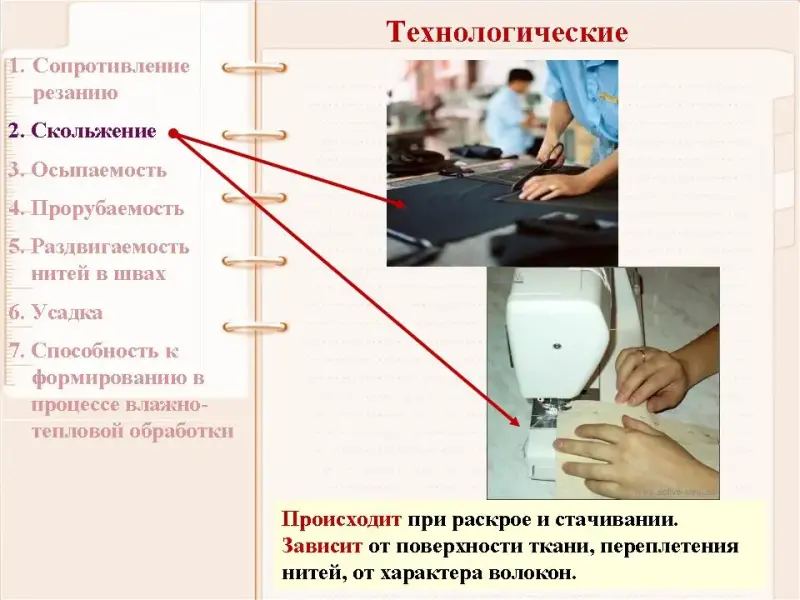 Технологические

1. Сопротивление резанию
2. Скольжение
3. Осыпаемость
4. Прорубаемость
5. Раздвигаемость нитей в швах
6. Усадка
7. Способность к формированию в процессе влажно-тепловой обработки

Происходит при раскрое и стачивании.
Зависит от поверхности ткани, переплетения нитей, от характера волокон.