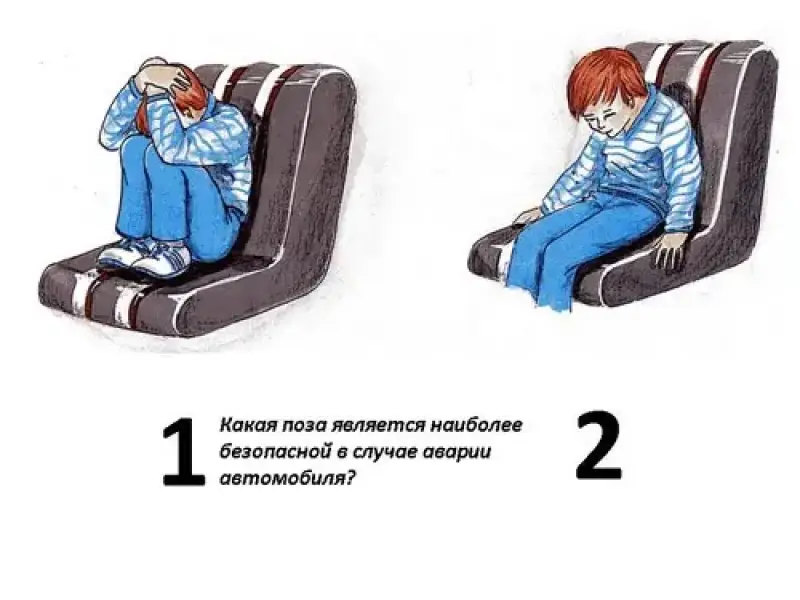 1

Какая поза является наиболее безопасной в случае аварии автомобиля?

2