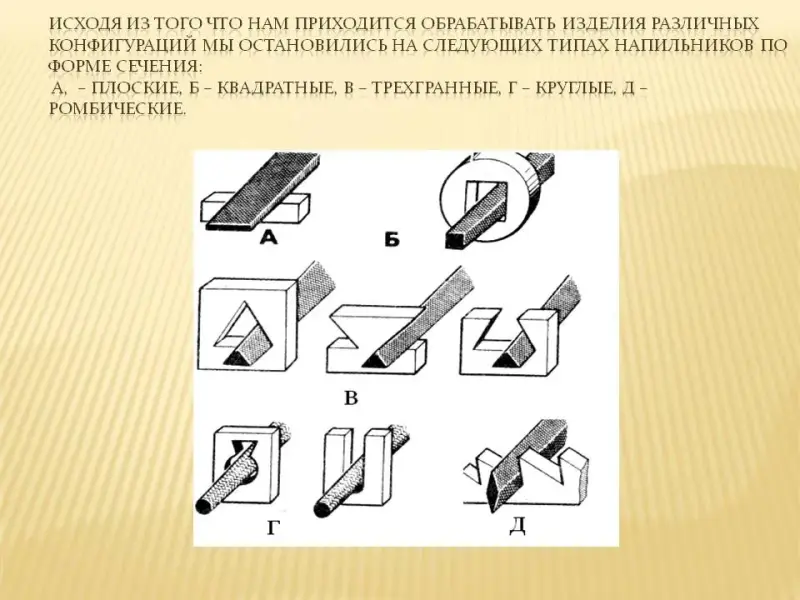 ИСХОДЯ ИЗ ТОГО ЧТО НАМ ПРИХОДИТСЯ ОБРАБАТЫВАТЬ ИЗДЕЛИЯ РАЗЛИЧНЫХ КОНФИГУРАЦИЙ МЫ ОСТАНОВИЛИСЬ НА СЛЕДУЮЩИХ ТИПАХ НАПИЛЬНИКОВ ПО ФОРМЕ СЕЧЕНИЯ:
А, – ПЛОСКИЕ, Б – КВАДРАТНЫЕ, В – ТРЕХГРАННЫЕ, Г – КРУГЛЫЕ, Д – РОМБИЧЕСКИЕ.

А
Б
В
Г
Д