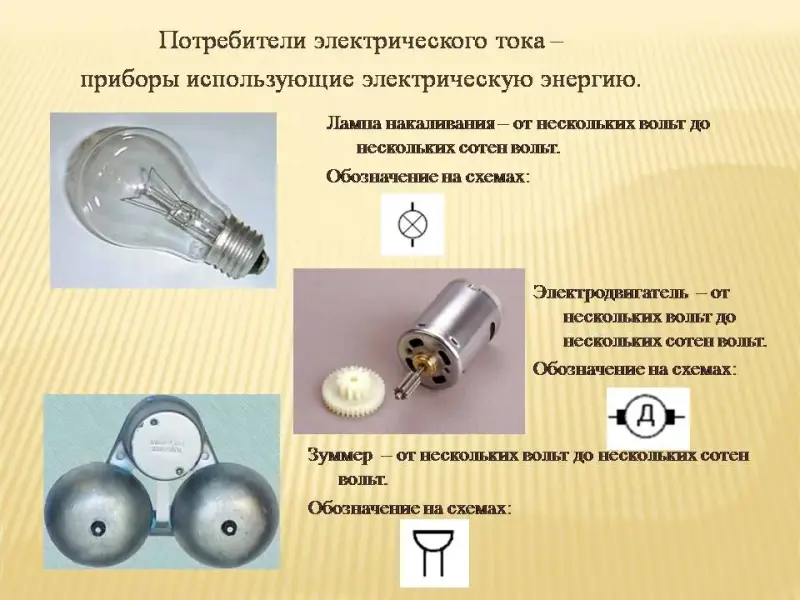 Потребители электрического тока – приборы использующие электрическую энергию.

Лампа накаливания – от нескольких вольт до нескольких сотен вольт.

Обозначение на схемах:

Электродвигатель – от нескольких вольт до нескольких сотен вольт.

Обозначение на схемах:

Д

Зуммер – от нескольких вольт до нескольких сотен вольт.

Обозначение на схемах: