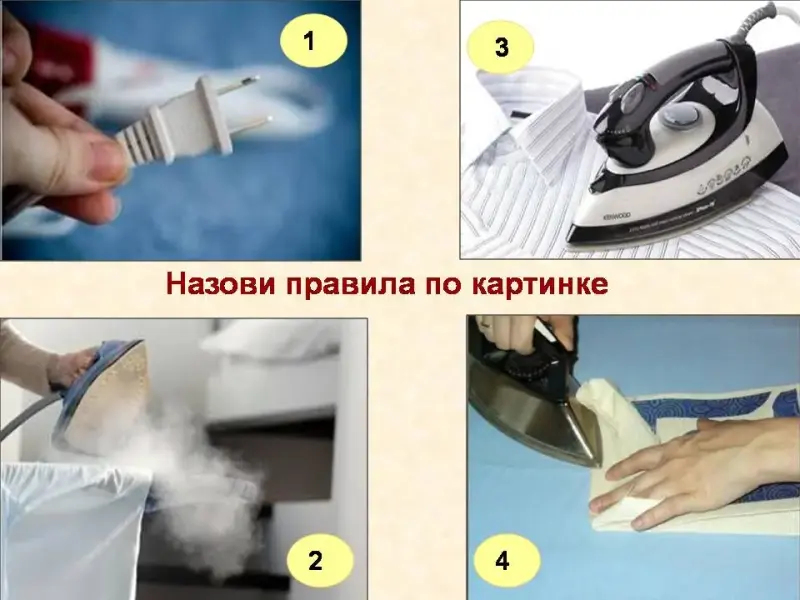 1

3

KENWOOD

Назови правила по картинке

2

4