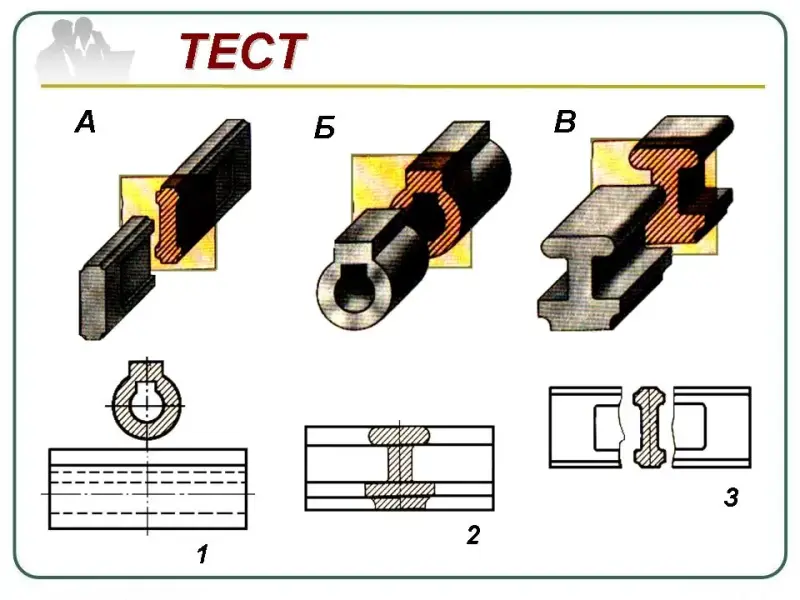 ТЕСТ

А

Б

В

1

2

3