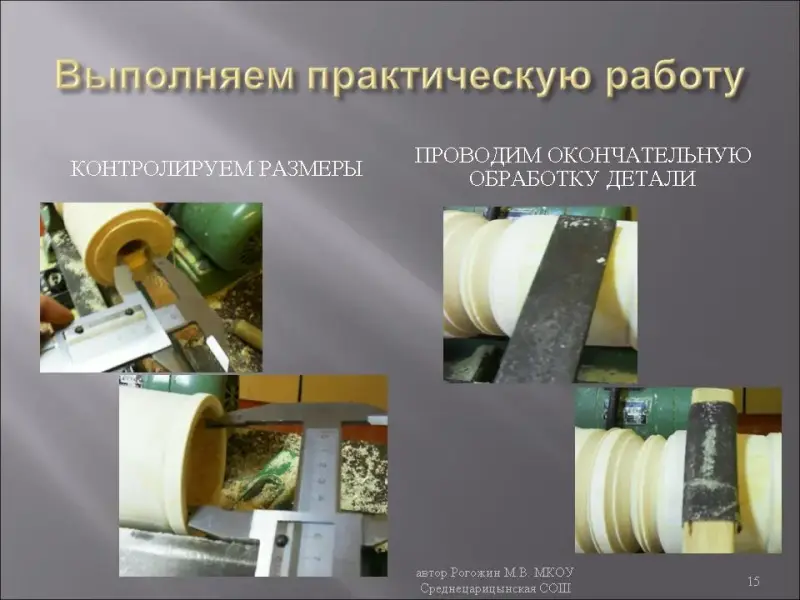 Выполняем практическую работу

КОНТРОЛИРУЕМ РАЗМЕРЫ

ПРОВОДИМ ОКОНЧАТЕЛЬНУЮ ОБРАБОТКУ ДЕТАЛИ

автор Рогожин М.В. МКОУ Среднецарицынская СОШ

15