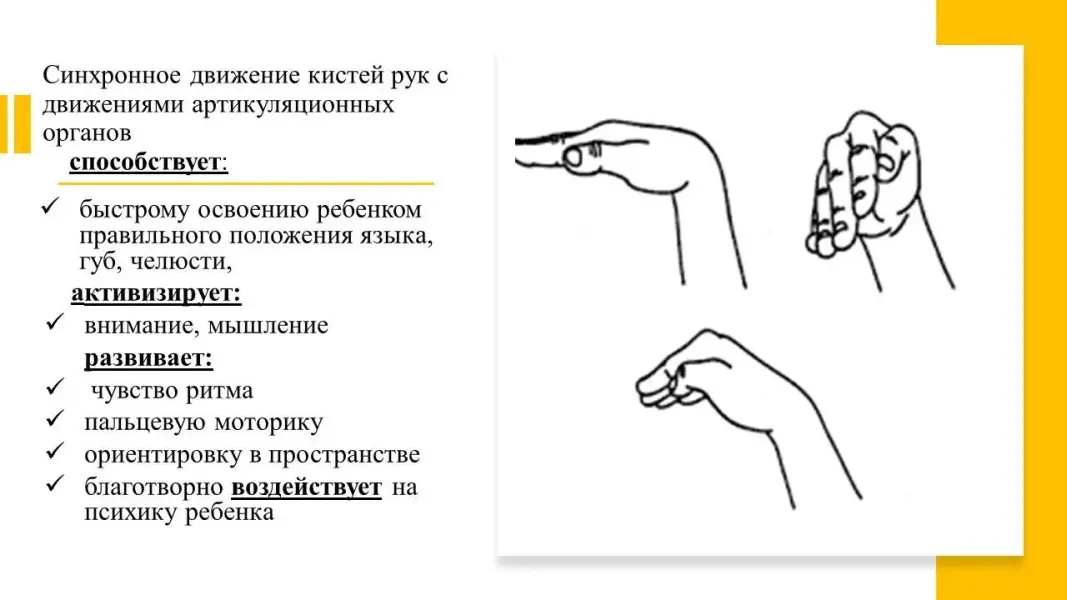 Синхронное движение кистей рук с движениями артикуляционных органов

способствует:

✓ быстрому освоению ребенком правильного положения языка, губ, челюсти,

активизирует:

✓ внимание, мышление

развивает:

✓ чувство ритма
✓ пальцевую моторику
✓ ориентировку в пространстве
✓ благотворно воздействует на психику ребенка