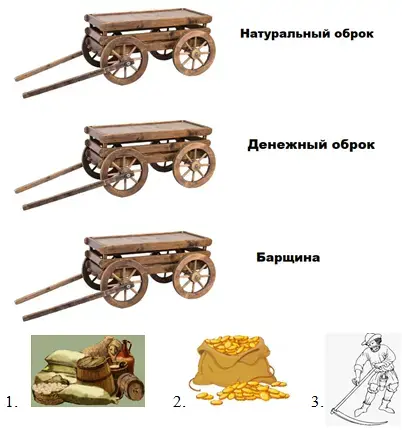 Натуральный оброк

Денежный оброк

Барщина

1.

2.

3.