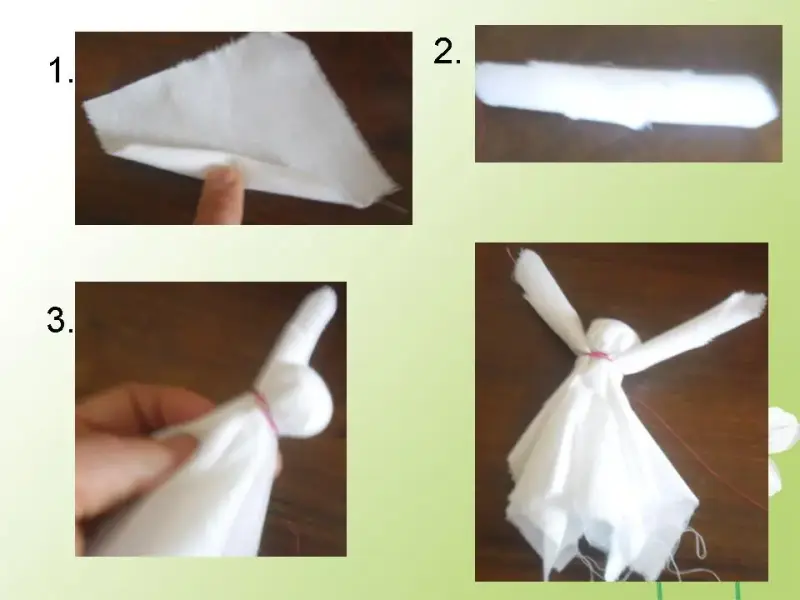 1.

2.

3.