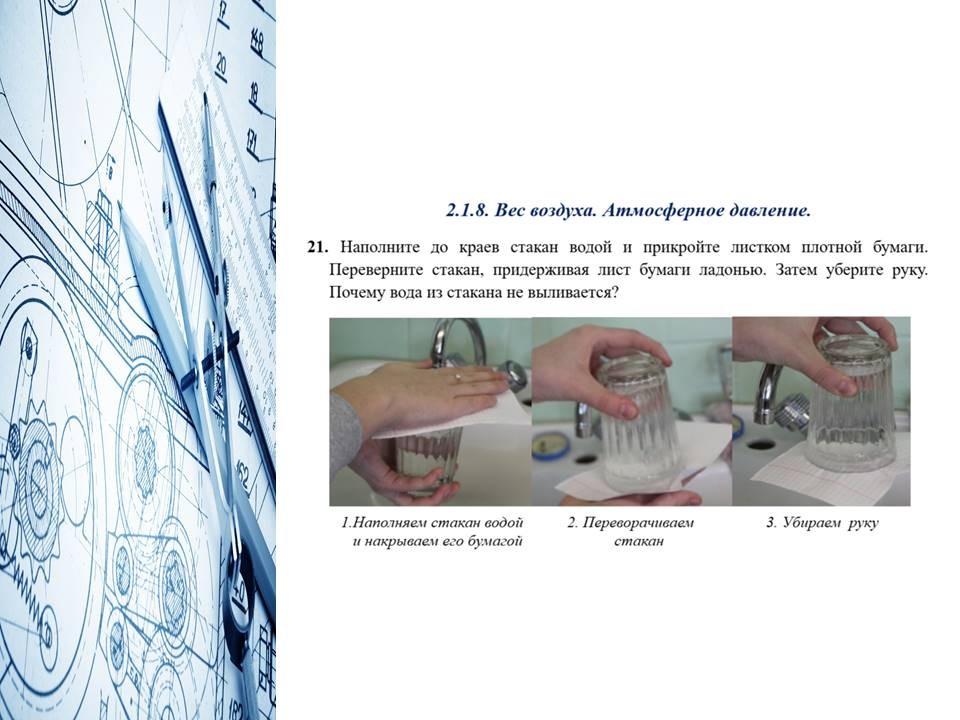 2.1.8. Вес воздуха. Атмосферное давление.

21. Наполните до краев стакан водой и прикройте листком плотной бумаги. Переверните стакан, придерживая лист бумаги ладонью. Затем уберите руку. Почему вода из стакана не выливается?

1.Наполняем стакан водой и накрываем его бумагой

2. Переворачиваем стакан

3. Убираем руку